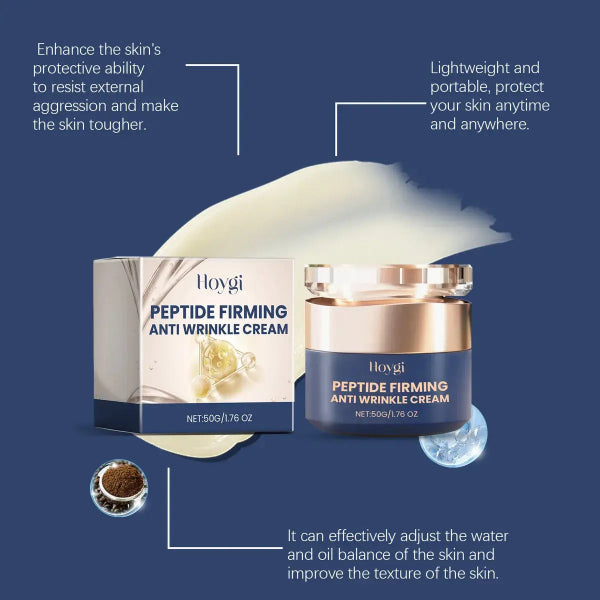 Enhance the skin's protective ability to resist external aggression and make the skin tougher.

Lightweight and portable, protect your skin anytime and anywhere.

Hoygi
PEPTIDE FIRMING
ANTI WRINKLE CREAM
NET:50G/1.76 OZ

Hoygi
PEPTIDE FIRMING
ANTI WRINKLE CREAM
NET:50G/1.76 OZ

It can effectively adjust the water and oil balance of the skin and improve the texture of the skin.